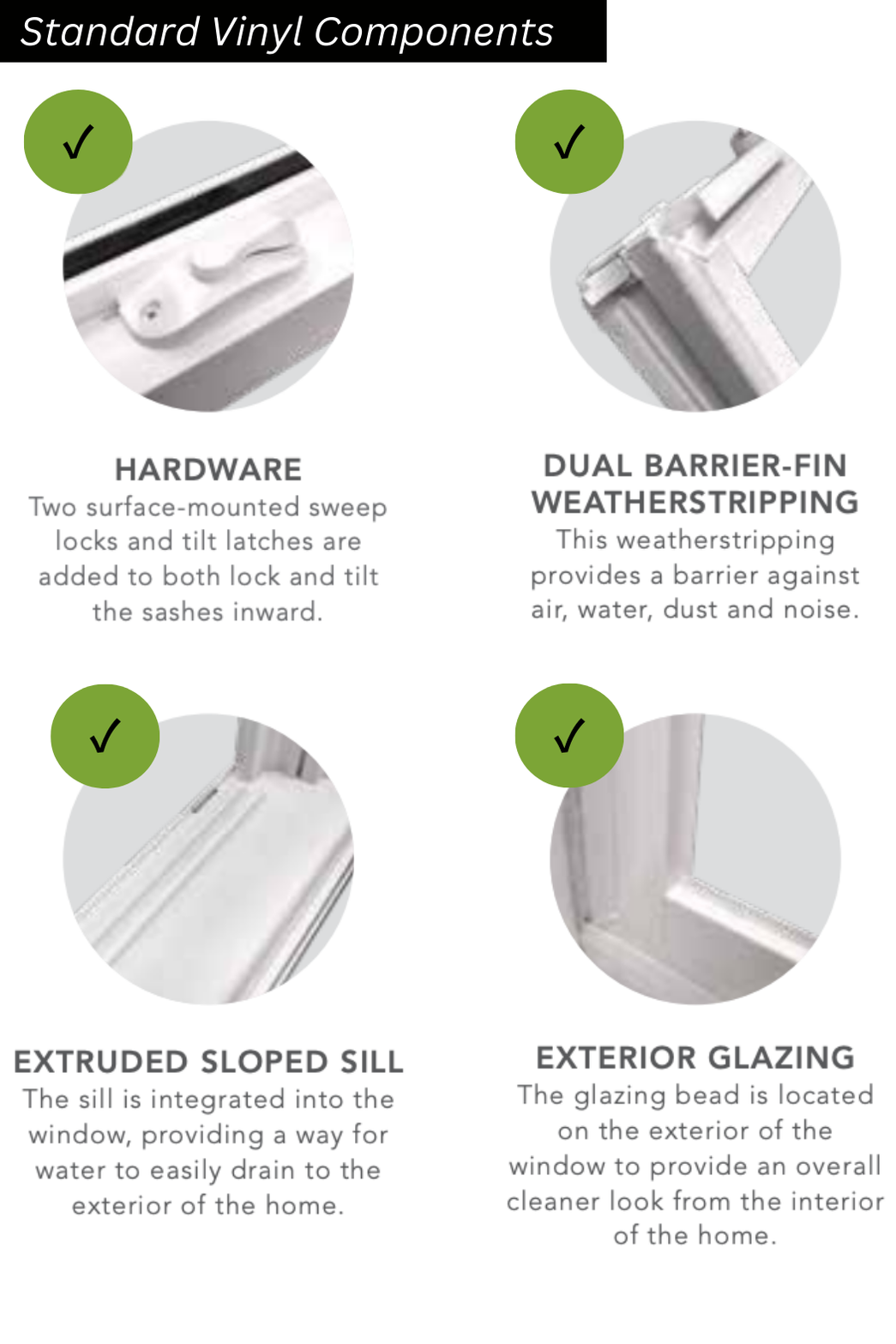 Standard Vinyl Components

✓

HARDWARE
Two surface-mounted sweep locks and tilt latches are added to both lock and tilt the sashes inward.

✓

DUAL BARRIER-FIN WEATHERSTRIPPING
This weatherstripping provides a barrier against air, water, dust and noise.

✓

EXTRUDED SLOPED SILL
The sill is integrated into the window, providing a way for water to easily drain to the exterior of the home.

✓

EXTERIOR GLAZING
The glazing bead is located on the exterior of the window to provide an overall cleaner look from the interior of the home.