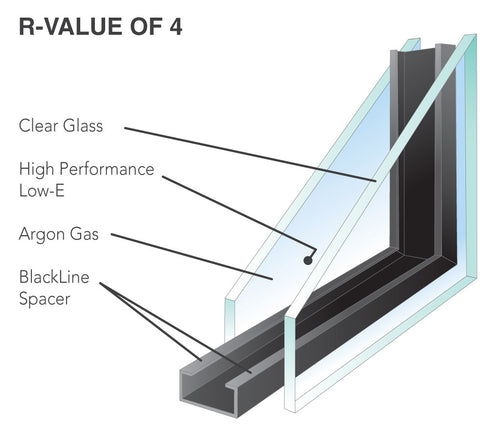 R-VALUE OF 4

Clear Glass

High Performance Low-E

Argon Gas

BlackLine Spacer